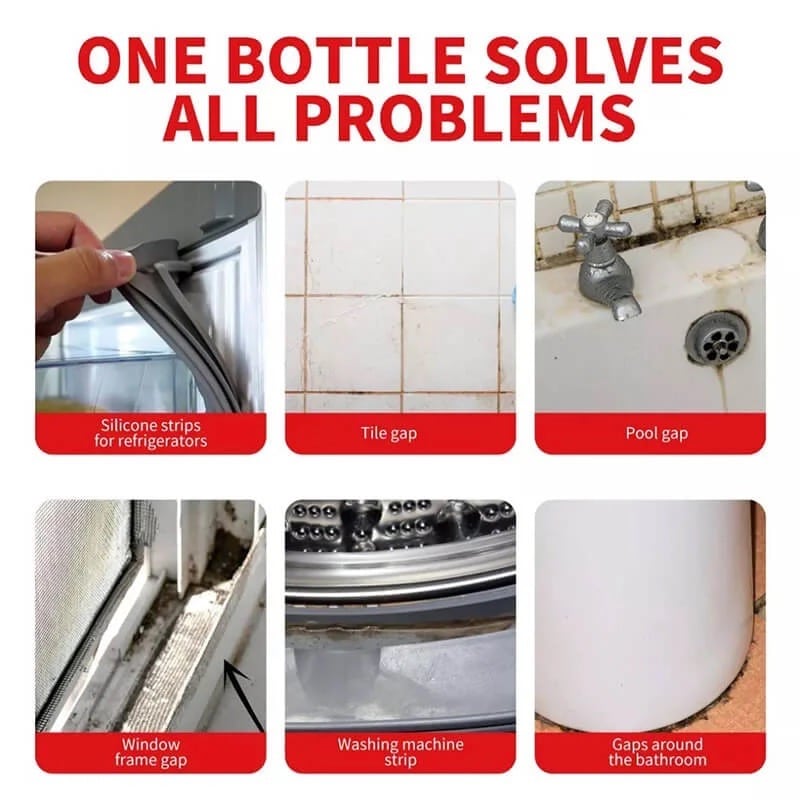 ONE BOTTLE SOLVES ALL PROBLEMS

Silicone strips for refrigerators

Tile gap

Pool gap

Window frame gap

Washing machine strip

Gaps around the bathroom