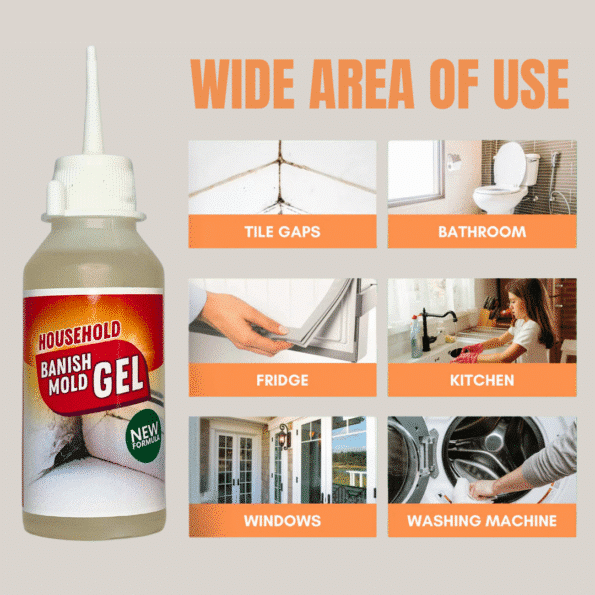 WIDE AREA OF USE

HOUSEHOLD
BANISH MOLD GEL
NEW FORMULA

TILE GAPS

BATHROOM

FRIDGE

KITCHEN

WINDOWS

WASHING MACHINE